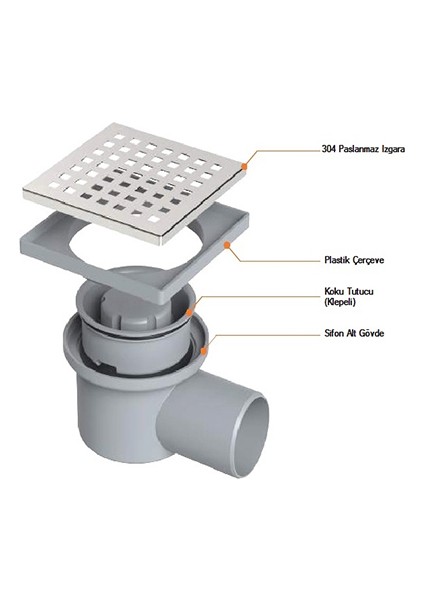 304 Paslanmaz Izgara

Plastik Çerçeve

Koku Tutucu (Klepeli)

Sifon Alt Gövde