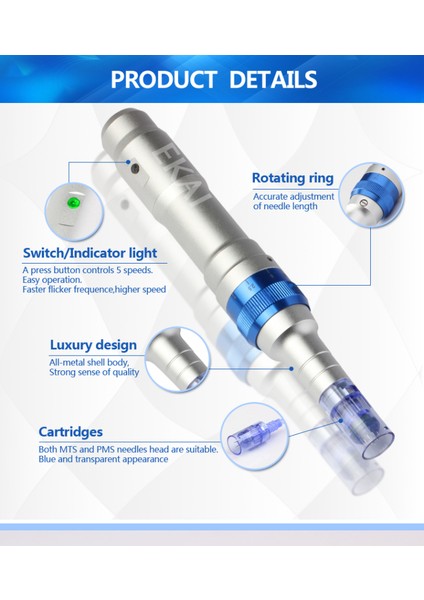 PRODUCT DETAILS

EKAI

Rotating ring
Accurate adjustment of needle length

Switch/Indicator light
A press button controls 5 speeds.
Easy operation.
Faster flicker frequence,higher speed

Luxury design
All-metal shell body,
Strong sense of quality

Cartridges
Both MTS and PMS needles head are suitable.
Blue and transparent appearance