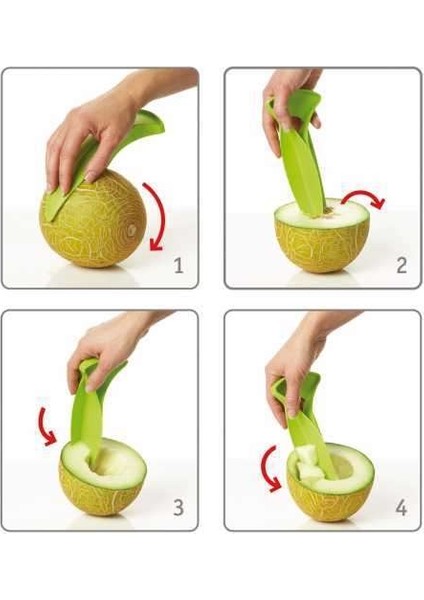 1

2

3

4