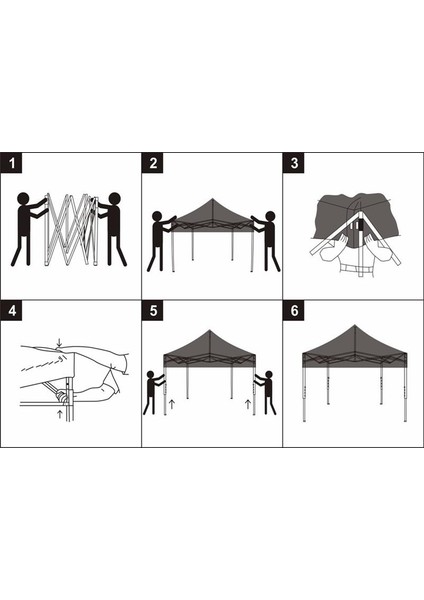 1
2
3
4
5
6