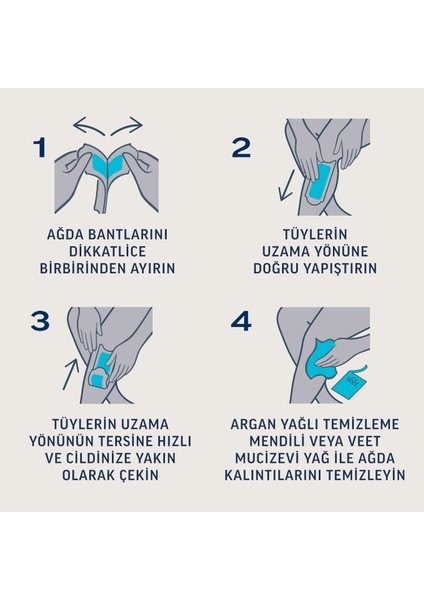 1

AĞDA BANTLARINI DİKKATLİCE BİRBİRİNDEN AYIRIN

2

TÜYLERİN UZAMA YÖNÜNE DOĞRU YAPIŞTIRIN

3

TÜYLERİN UZAMA YÖNÜNÜN TERSİNE HIZLI VE CİLDİNİZE YAKIN OLARAK ÇEKİN

4

Veet

ARGAN YAĞLI TEMİZLEME MENDİLİ VEYA VEET MUCİZEVİ YAĞ İLE AĞDA KALINTILARINI TEMİZLEYİN