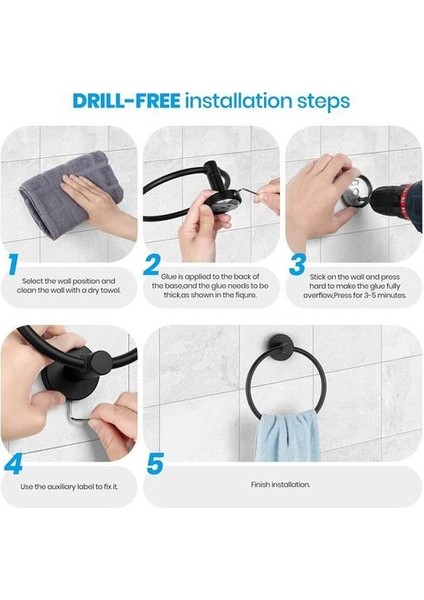 DRILL-FREE installation steps

1
Select the wall position and clean the wall with a dry towel.

2
Glue is applied to the back of the base,and the glue needs to be thick,as shown in the fiqure.

3
Stick on the wall and press hard to make the glue fully overflow,Press for 3-5 minutes.

4
Use the auxiliary label to fix it.

5
Finish installation.