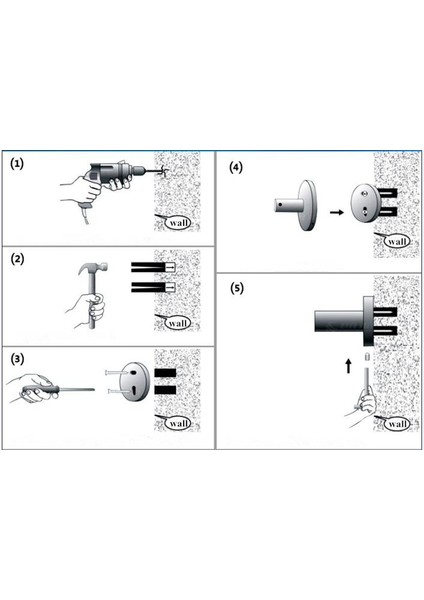 (1)
wall

(2)
wall

(3)
wall

(4)
wall

(5)
wall