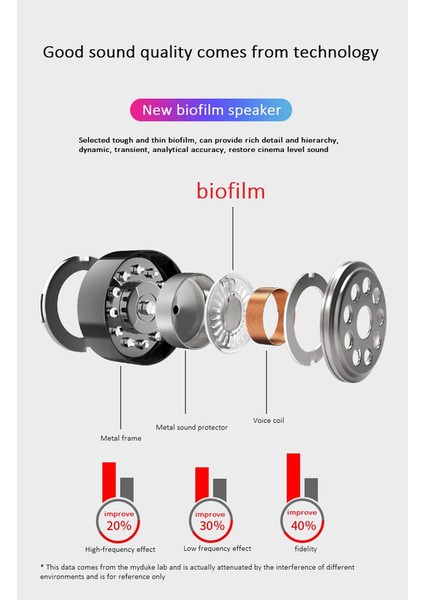 Good sound quality comes from technology

New biofilm speaker

Selected tough and thin biofilm, can provide rich detail and hierarchy, dynamic, transient, analytical accuracy, restore cinema level sound

biofilm

Metal frame

Metal sound protector

Voice coil

improve 20%

High-frequency effect

improve 30%

Low frequency effect

improve 40%

fidelity

* This data comes from the myduke lab and is actually attenuated by the interference of different environments and is for reference only