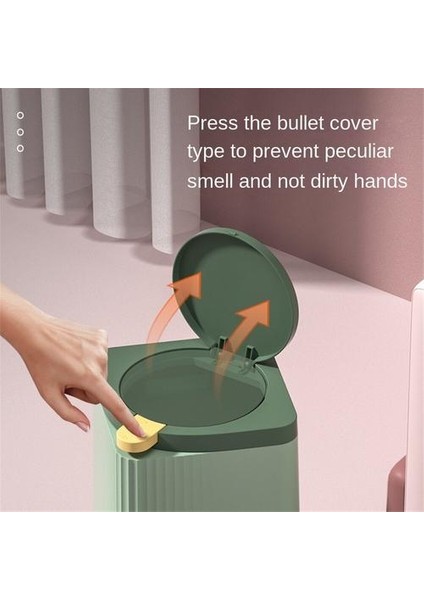 Press the bullet cover type to prevent peculiar smell and not dirty hands