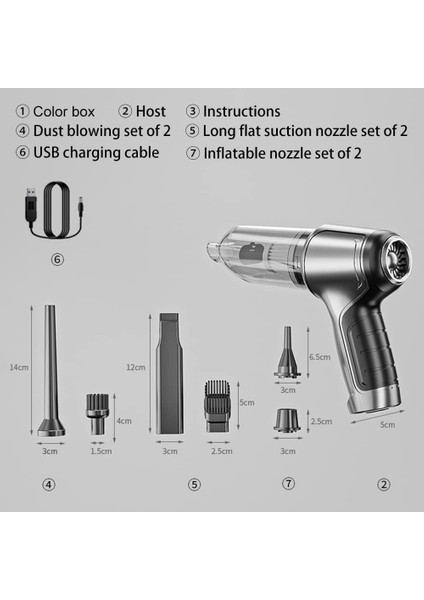 ① Color box ② Host ③ Instructions
④ Dust blowing set of 2 ⑤ Long flat suction nozzle set of 2
⑥ USB charging cable ⑦ Inflatable nozzle set of 2

⑥

14cm
3cm
4cm
1.5cm

12cm
3cm
5cm
2.5cm

6.5cm
3cm
2.5cm
3cm

5cm

④ ⑤ ⑦ ②