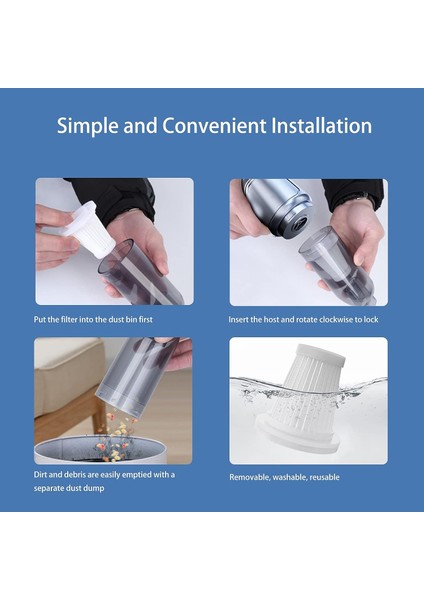 Simple and Convenient Installation

Put the filter into the dust bin first

Insert the host and rotate clockwise to lock

Dirt and debris are easily emptied with a separate dust dump

Removable, washable, reusable