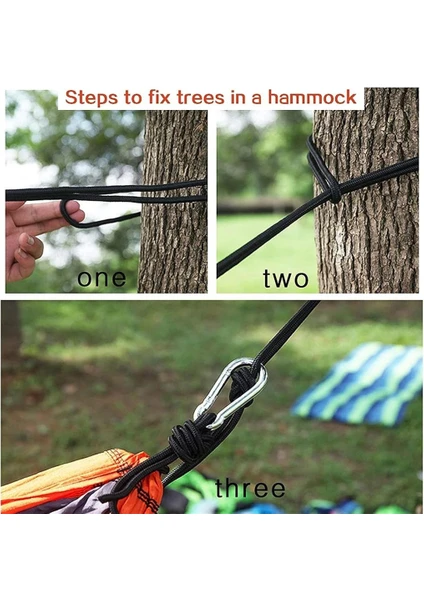 Steps to fix trees in a hammock

one

two

three