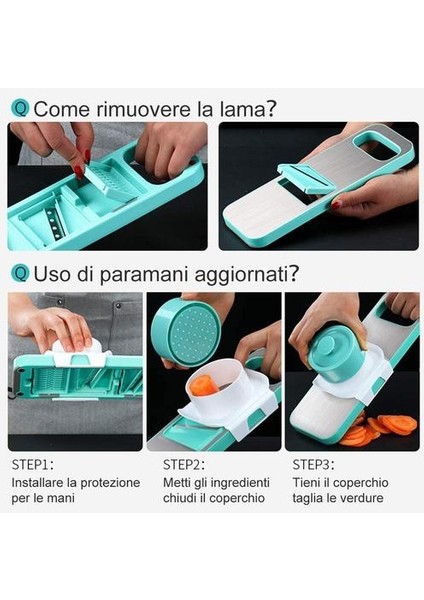 Q Come rimuovere la lama?

Q Uso di paramani aggiornati?

STEP1:
Installare la protezione per le mani

STEP2:
Metti gli ingredienti chiudi il coperchio

STEP3:
Tieni il coperchio taglia le verdure