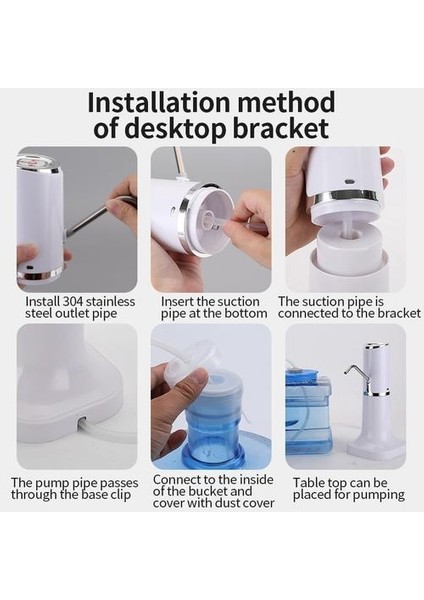 Installation method of desktop bracket

Install 304 stainless steel outlet pipe

Insert the suction pipe at the bottom

The suction pipe is connected to the bracket

The pump pipe passes through the base clip

Connect to the inside of the bucket and cover with dust cover

Table top can be placed for pumping