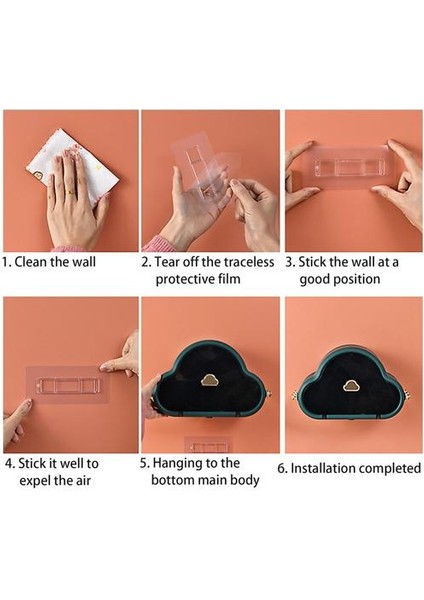 1. Clean the wall

2. Tear off the traceless protective film

3. Stick the wall at a good position

4. Stick it well to expel the air

5. Hanging to the bottom main body

6. Installation completed