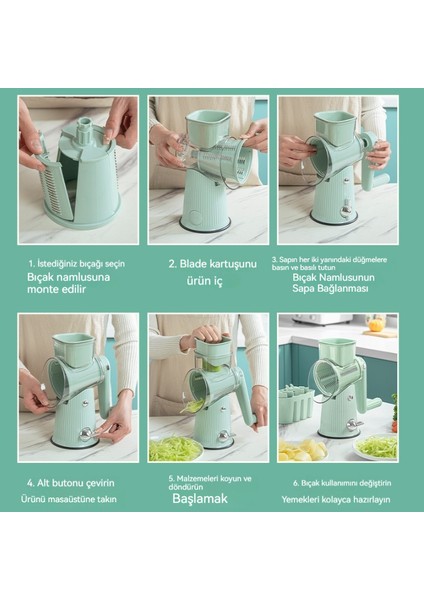 1. İstediğiniz bıçağı seçin
Bıçak namlusuna monte edilir

2. Blade kartuşunu
ürün iç

3. Sapın her iki yanındaki düğmelere basın ve basılı tutun
Bıçak Namlusunun Sapa Bağlanması

4. Alt butonu çevirin
Ürünü masaüstüne takın

5. Malzemeleri koyun ve döndürün
Başlamak

6. Bıçak kullanımını değiştirin
Yemekleri kolayca hazırlayın