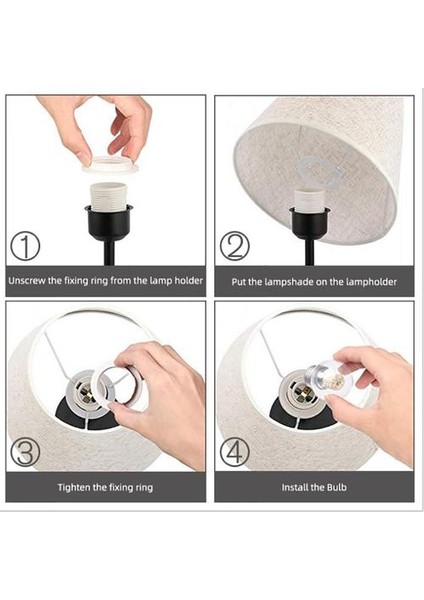 ①

Unscrew the fixing ring from the lamp holder

②

Put the lampshade on the lampholder

③

Tighten the fixing ring

④

Install the Bulb