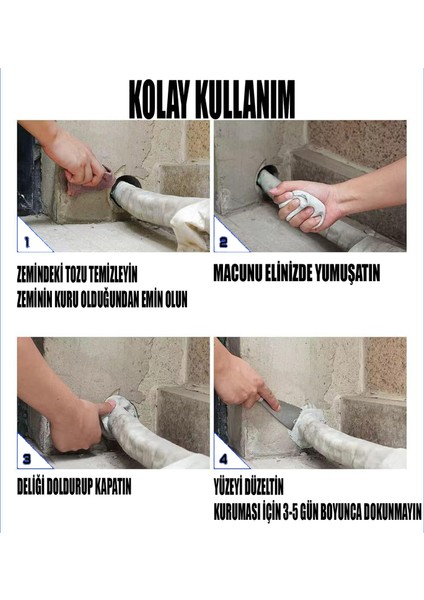 KOLAY KULLANIM

1

ZEMİNDEKİ TOZU TEMİZLEYİN
ZEMİNİN KURU OLDUĞUNDAN EMİN OLUN

2

MACUNU ELİNİZDE YUMUŞATIN

3

DELİĞİ DOLDURUP KAPATIN

4

YÜZEYİ DÜZELTİN
KURUMASI İÇİN 3-5 GÜN BOYUNCA DOKUNMAYIN