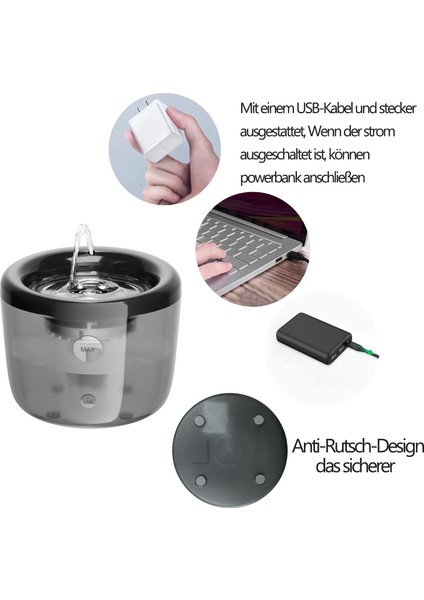 Mit einem USB-Kabel und stecker ausgestattet, Wenn der strom ausgeschaltet ist, können powerbank anschließen

MAX

MIN

Anti-Rutsch-Design das sicherer