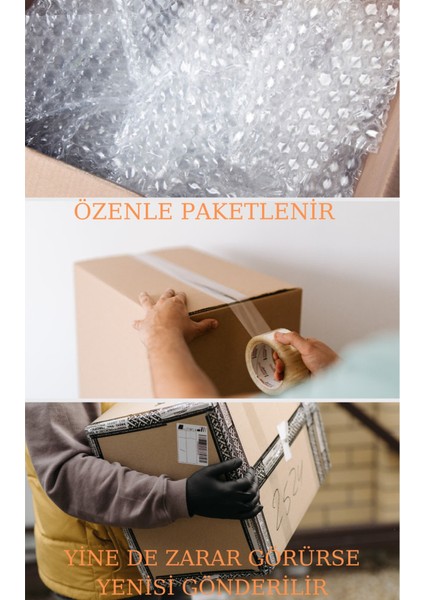 ÖZENLE PAKETLENİR

2524

YİNE DE ZARAR GÖRÜRSE YENİSİ GÖNDERİLİR