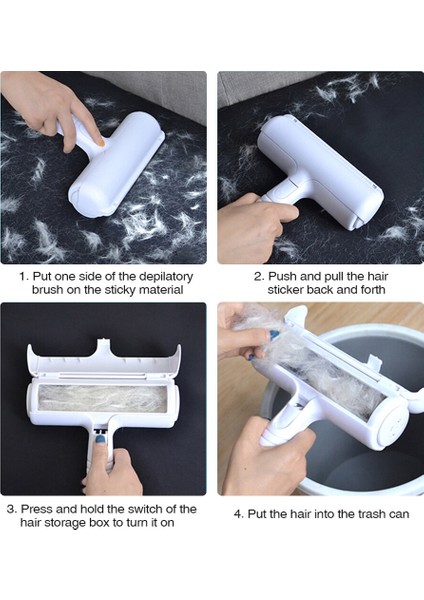 1. Put one side of the depilatory brush on the sticky material

2. Push and pull the hair sticker back and forth

3. Press and hold the switch of the hair storage box to turn it on

4. Put the hair into the trash can