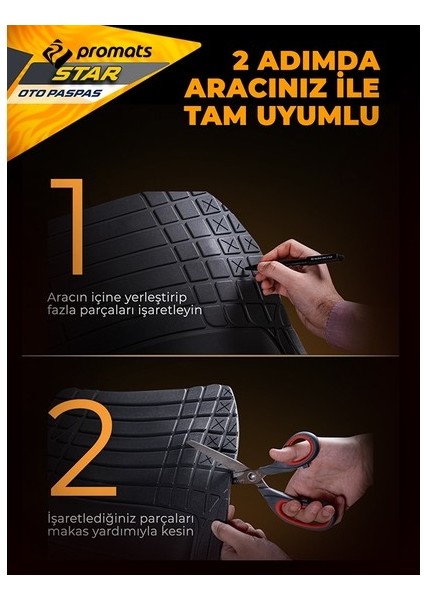 promats
STAR
OTO PASPAS

2 ADIMDA ARACINIZ İLE TAM UYUMLU

1

Aracın içine yerleştirip fazla parçaları işaretleyin

2

İşaretlediğiniz parçaları makas yardımıyla kesin