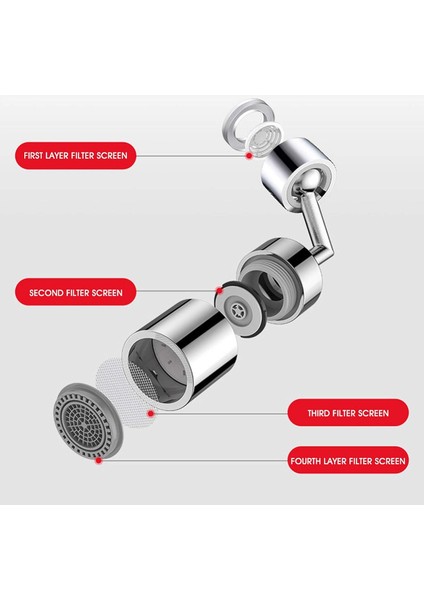 FIRST LAYER FILTER SCREEN

SECOND FILTER SCREEN

THIRD FILTER SCREEN

FOURTH LAYER FILTER SCREEN