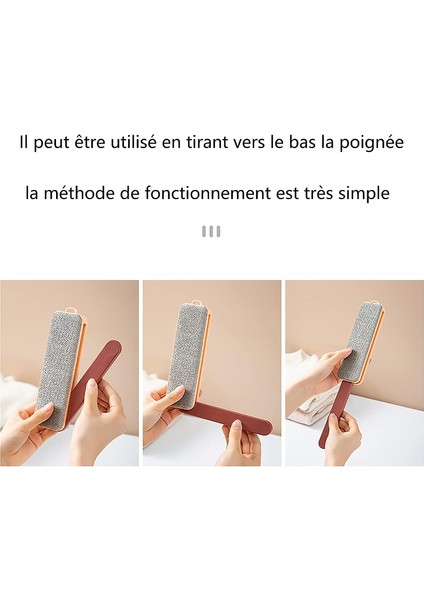 Il peut être utilisé en tirant vers le bas la poignée

la méthode de fonctionnement est très simple