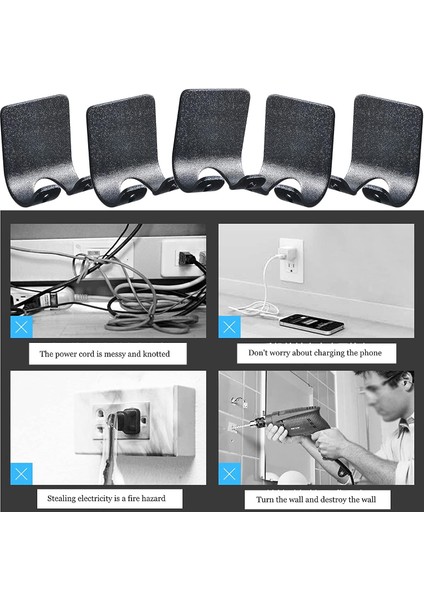 The power cord is messy and knotted

Don't worry about charging the phone

Stealing electricity is a fire hazard

Turn the wall and destroy the wall