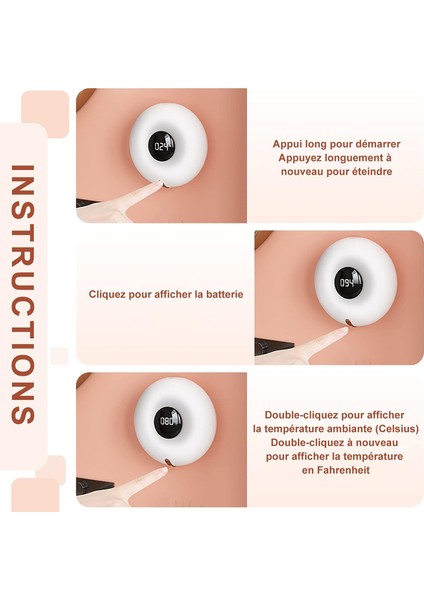 INSTRUCTIONS

024

Appui long pour démarrer
Appuyez longuement à nouveau pour éteindre

Cliquez pour afficher la batterie

094

080

Double-cliquez pour afficher la température ambiante (Celsius)
Double-cliquez à nouveau pour afficher la température en Fahrenheit