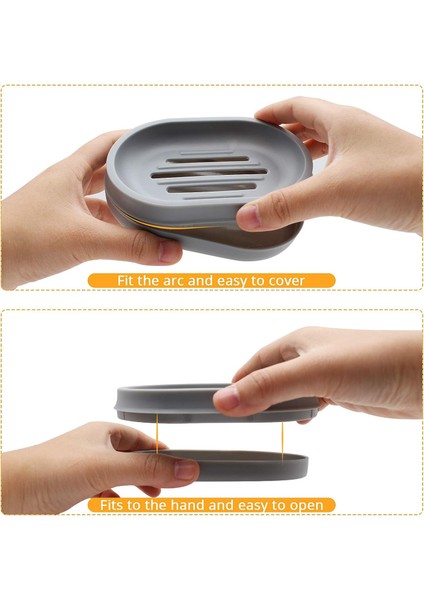 Fit the arc and easy to cover

Fits to the hand and easy to open