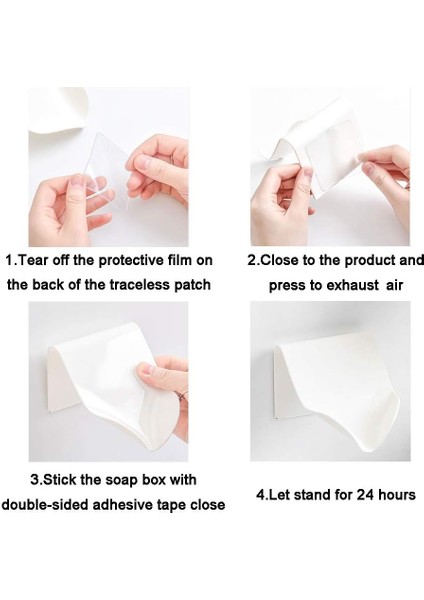 1.Tear off the protective film on the back of the traceless patch

2.Close to the product and press to exhaust air

3.Stick the soap box with double-sided adhesive tape close

4.Let stand for 24 hours