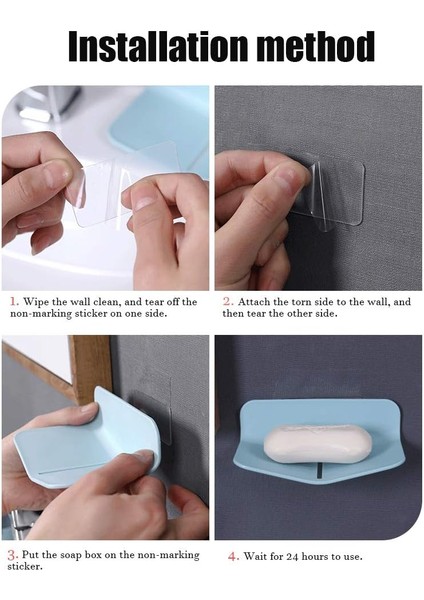 Installation method

1. Wipe the wall clean, and tear off the non-marking sticker on one side.

2. Attach the torn side to the wall, and then tear the other side.

3. Put the soap box on the non-marking sticker.

4. Wait for 24 hours to use.