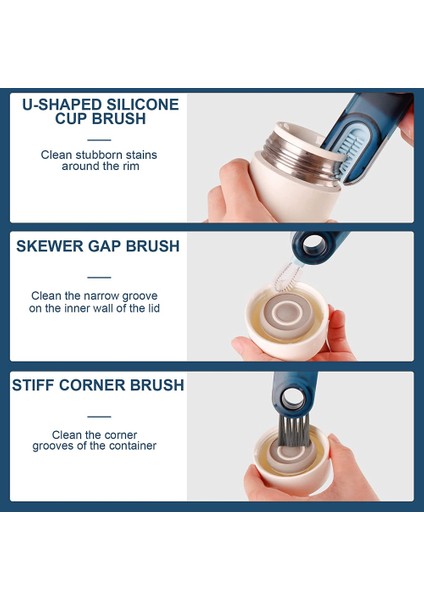 U-SHAPED SILICONE CUP BRUSH

Clean stubborn stains around the rim

SKEWER GAP BRUSH

Clean the narrow groove on the inner wall of the lid

STIFF CORNER BRUSH

Clean the corner grooves of the container