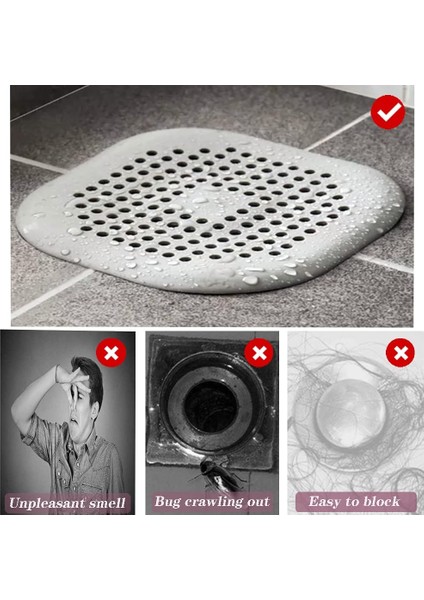 Unpleasant smell

Bug crawling out

Easy to block