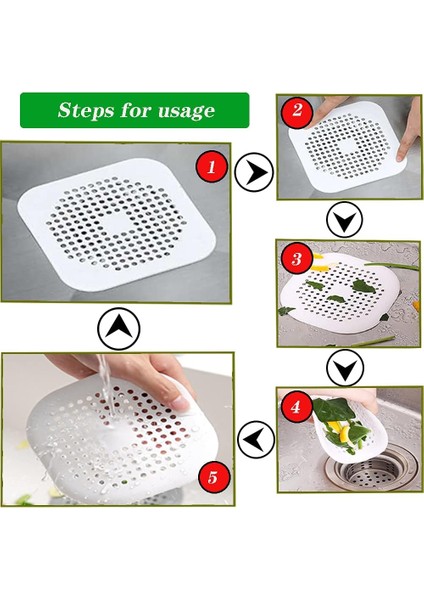 Steps for usage

1

2

3

4

5