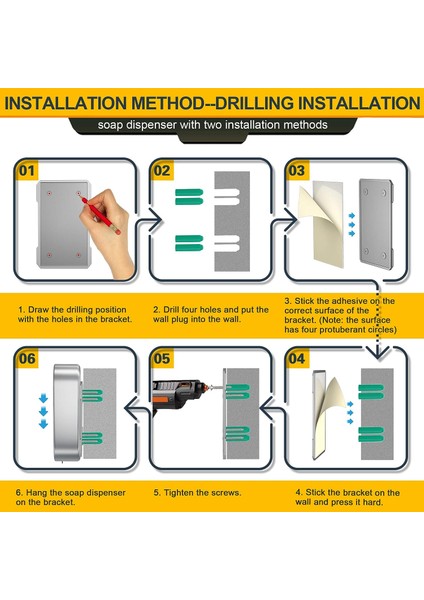 INSTALLATION METHOD--DRILLING INSTALLATION

soap dispenser with two installation methods

01

02

03

1. Draw the drilling position with the holes in the bracket.

2. Drill four holes and put the wall plug into the wall.

3. Stick the adhesive on the correct surface of the bracket. (Note: the surface has four protuberant circles)

06

05

04

6. Hang the soap dispenser on the bracket.

5. Tighten the screws.

4. Stick the bracket on the wall and press it hard.