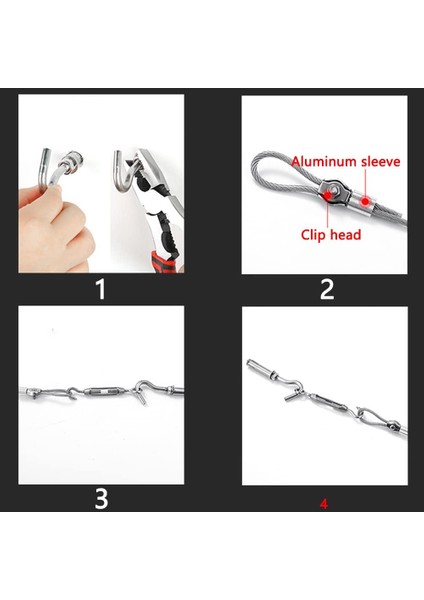 1

Aluminum sleeve

Clip head

2

3

4