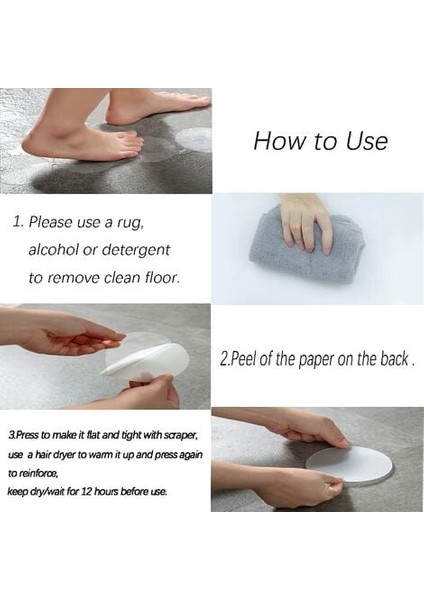 How to Use

1. Please use a rug, alcohol or detergent to remove clean floor.

2.Peel of the paper on the back .

3.Press to make it flat and tight with scraper, use a hair dryer to warm it up and press again to reinforce,
keep dry/wait for 12 hours before use.