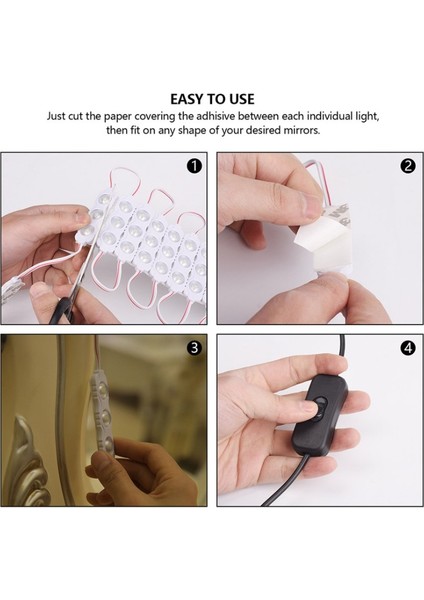 EASY TO USE

Just cut the paper covering the adhisive between each individual light, then fit on any shape of your desired mirrors.

1

2

3

4