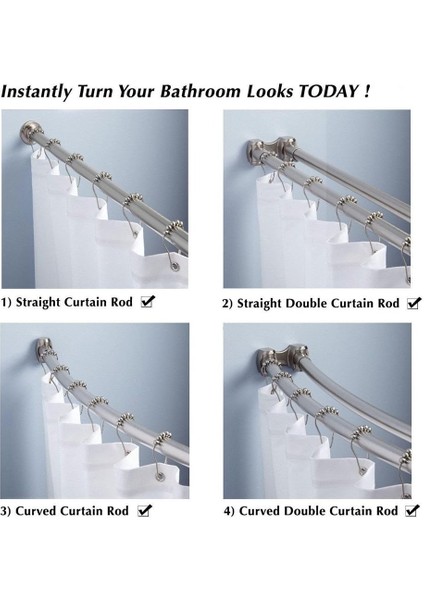 Instantly Turn Your Bathroom Looks TODAY !

1) Straight Curtain Rod ☑

2) Straight Double Curtain Rod ☑

3) Curved Curtain Rod ☑

4) Curved Double Curtain Rod ☑