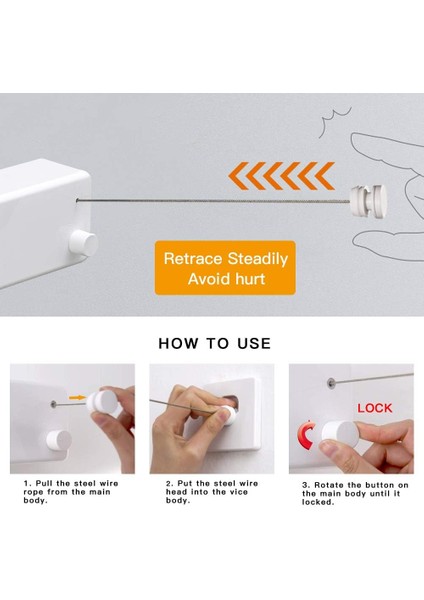 Retrace Steadily
Avoid hurt

HOW TO USE

LOCK

1. Pull the steel wire rope from the main body.

2. Put the steel wire head into the vice body.

3. Rotate the button on the main body until it locked.