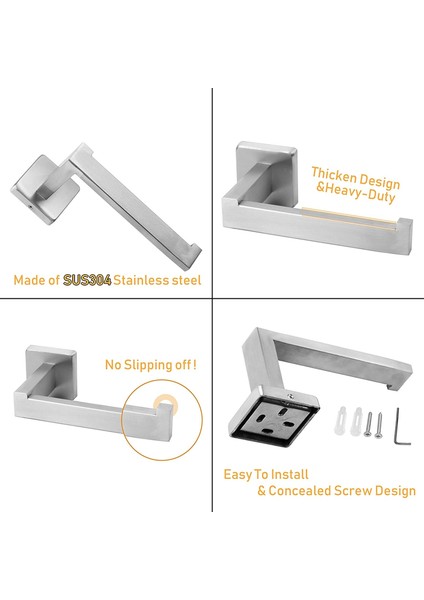 Made of SUS304 Stainless steel

Thicken Design
&Heavy-Duty

No Slipping off !

Easy To Install
& Concealed Screw Design