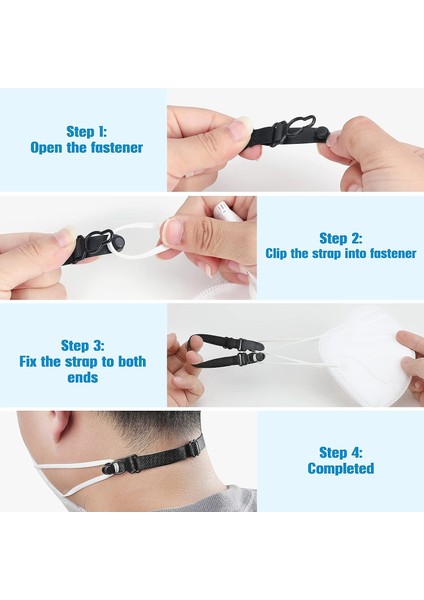 Step 1:
Open the fastener

Step 2:
Clip the strap into fastener

Step 3:
Fix the strap to both ends

Step 4:
Completed