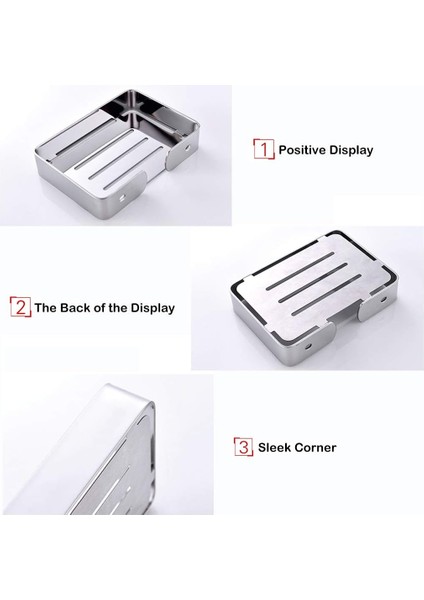 1 Positive Display

2 The Back of the Display

3 Sleek Corner