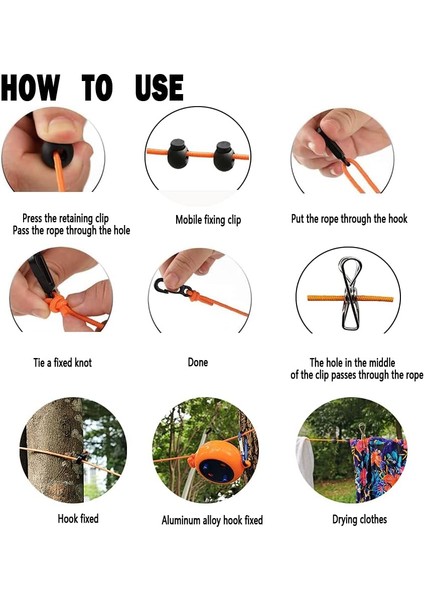 HOW TO USE

Press the retaining clip
Pass the rope through the hole

Mobile fixing clip

Put the rope through the hook

Tie a fixed knot

Done

The hole in the middle
of the clip passes through the rope

Hook fixed

Aluminum alloy hook fixed

Drying clothes