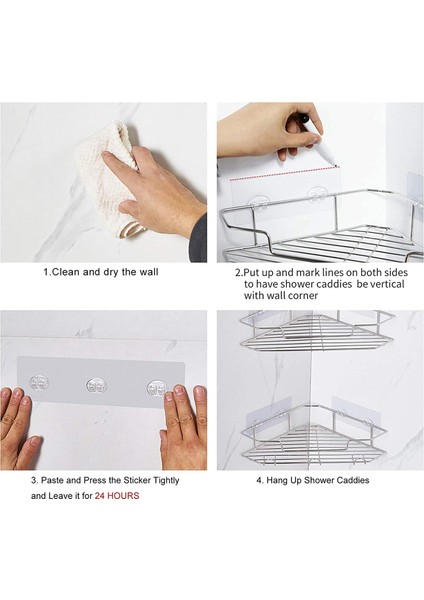 1.Clean and dry the wall

2.Put up and mark lines on both sides to have shower caddies be vertical with wall corner

3. Paste and Press the Sticker Tightly and Leave it for 24 HOURS

4. Hang Up Shower Caddies