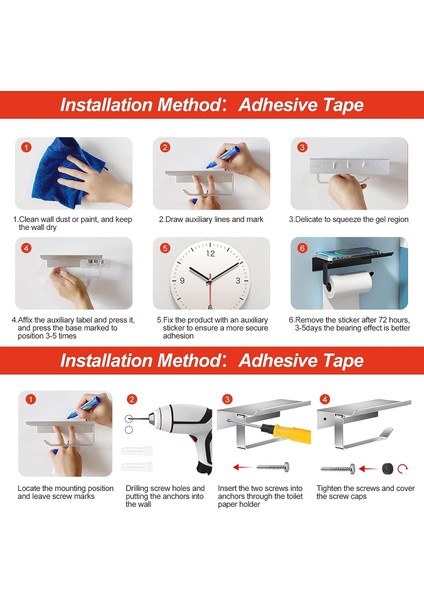 Installation Method: Adhesive Tape

1

1.Clean wall dust or paint, and keep the wall dry

2

2.Draw auxiliary lines and mark

3

3.Delicate to squeeze the gel region

4

4.Affix the auxiliary label and press it, and press the base marked to position 3-5 times

5

12 3 6 9

5.Fix the product with an auxiliary sticker to ensure a more secure adhesion

6

6.Remove the sticker after 72 hours, 3-5days the bearing effect is better

Installation Method: Adhesive Tape

1

Locate the mounting position and leave screw marks

2

Drilling screw holes and putting the anchors into the wall

3

Insert the two screws into anchors through the toilet paper holder

4

Tighten the screws and cover the screw caps