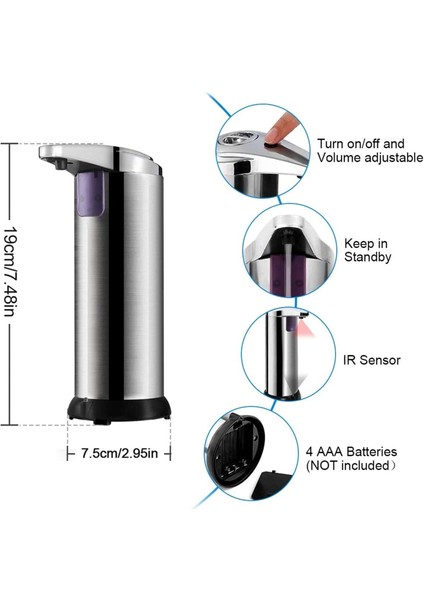 19cm/7.48in

7.5cm/2.95in

Turn on/off and Volume adjustable

Keep in Standby

IR Sensor

4 AAA Batteries (NOT included)