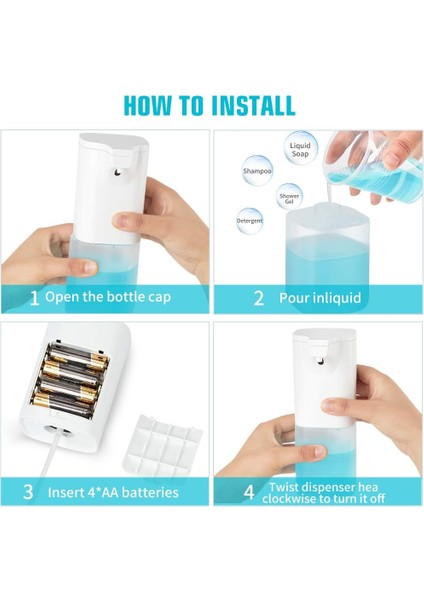 HOW TO INSTALL

1 Open the bottle cap

Liquid Soap

Shampoo

Shower Gel

Detergent

2 Pour inliquid

3 Insert 4*AA batteries

4 Twist dispenser hea clockwise to turn it off