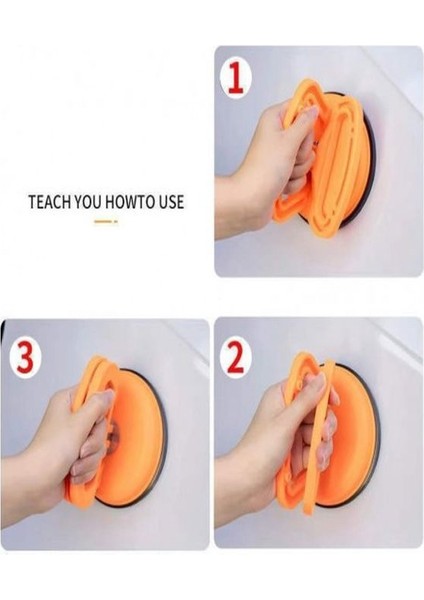 TEACH YOU HOWTO USE

1

3

2