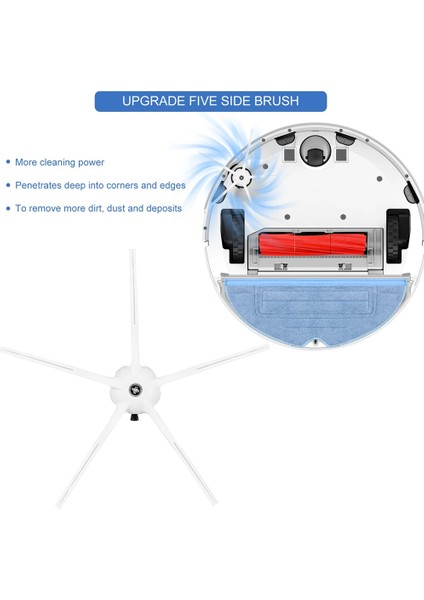 UPGRADE FIVE SIDE BRUSH

• More cleaning power
• Penetrates deep into corners and edges
• To remove more dirt, dust and deposits