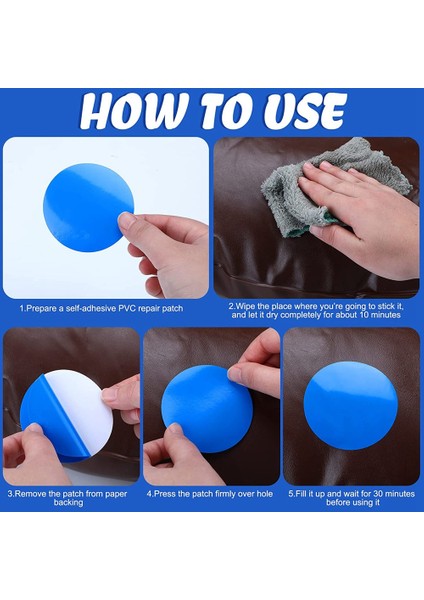 HOW TO USE

1.Prepare a self-adhesive PVC repair patch

2.Wipe the place where you're going to stick it, and let it dry completely for about 10 minutes

3.Remove the patch from paper backing

4.Press the patch firmly over hole

5.Fill it up and wait for 30 minutes before using it