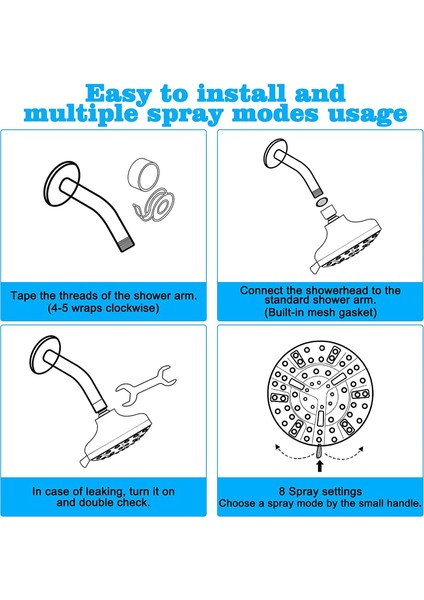 Easy to install and multiple spray modes usage

Tape the threads of the shower arm. (4-5 wraps clockwise)

Connect the showerhead to the standard shower arm. (Built-in mesh gasket)

In case of leaking, turn it on and double check.

8 Spray settings
Choose a spray mode by the small handle.